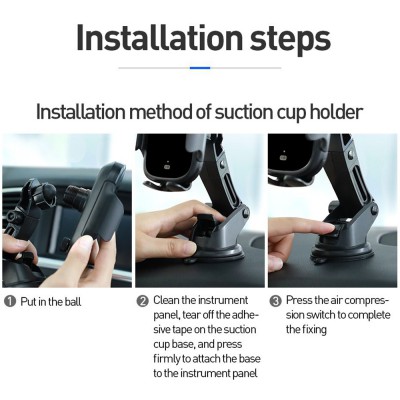 Installation steps

Installation method of suction cup holder

❶ Put in the ball

❷ Clean the instrument panel, tear off the adhesive tape on the suction cup base, and press firmly to attach the base to the instrument panel

❸ Press the air compression switch to complete the fixing