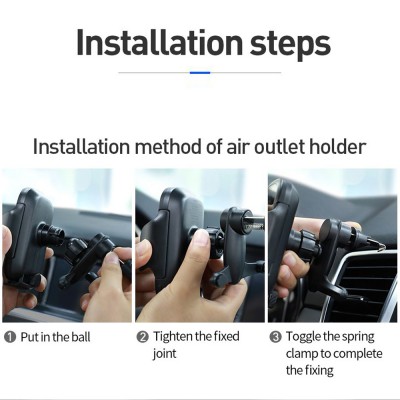 Installation steps

Installation method of air outlet holder

❶ Put in the ball

❷ Tighten the fixed joint

❸ Toggle the spring clamp to complete the fixing